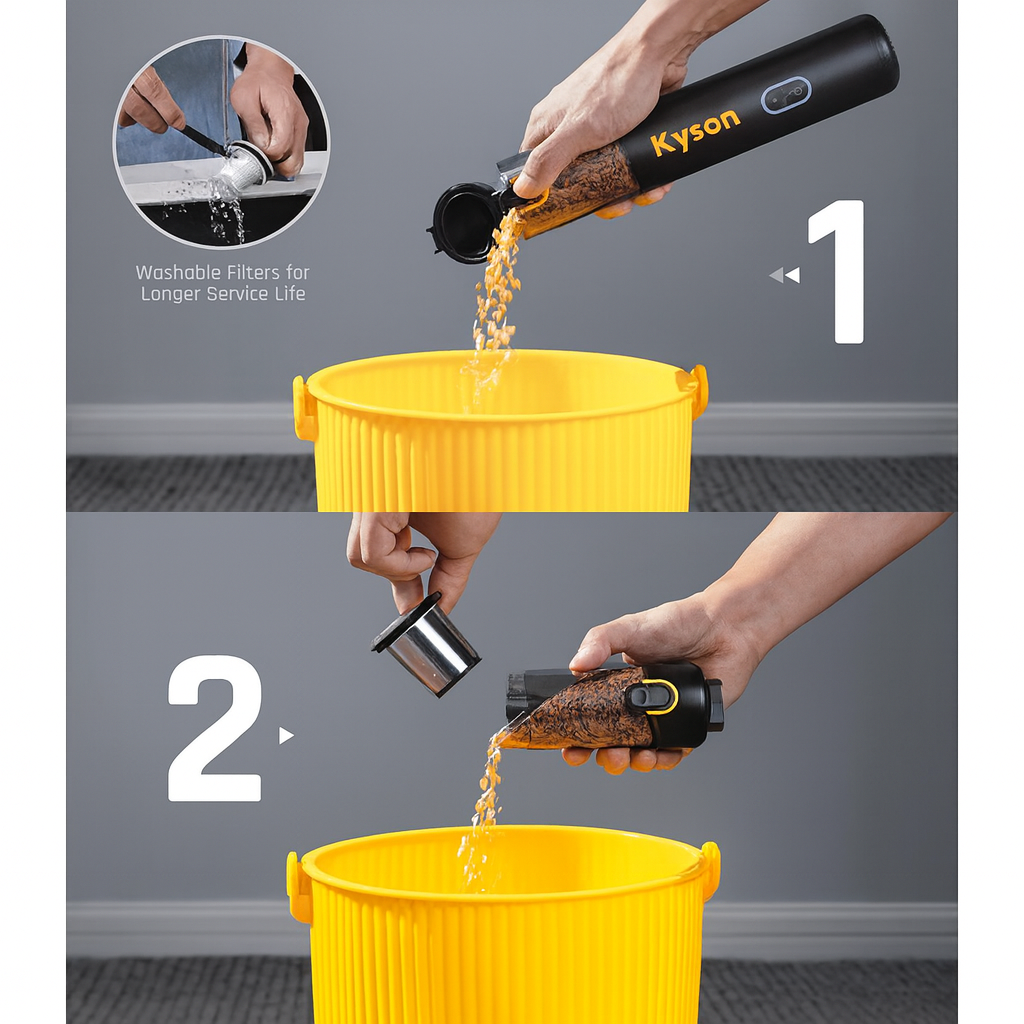 Washable Filters for Longer Service Life

Kyson

1

2